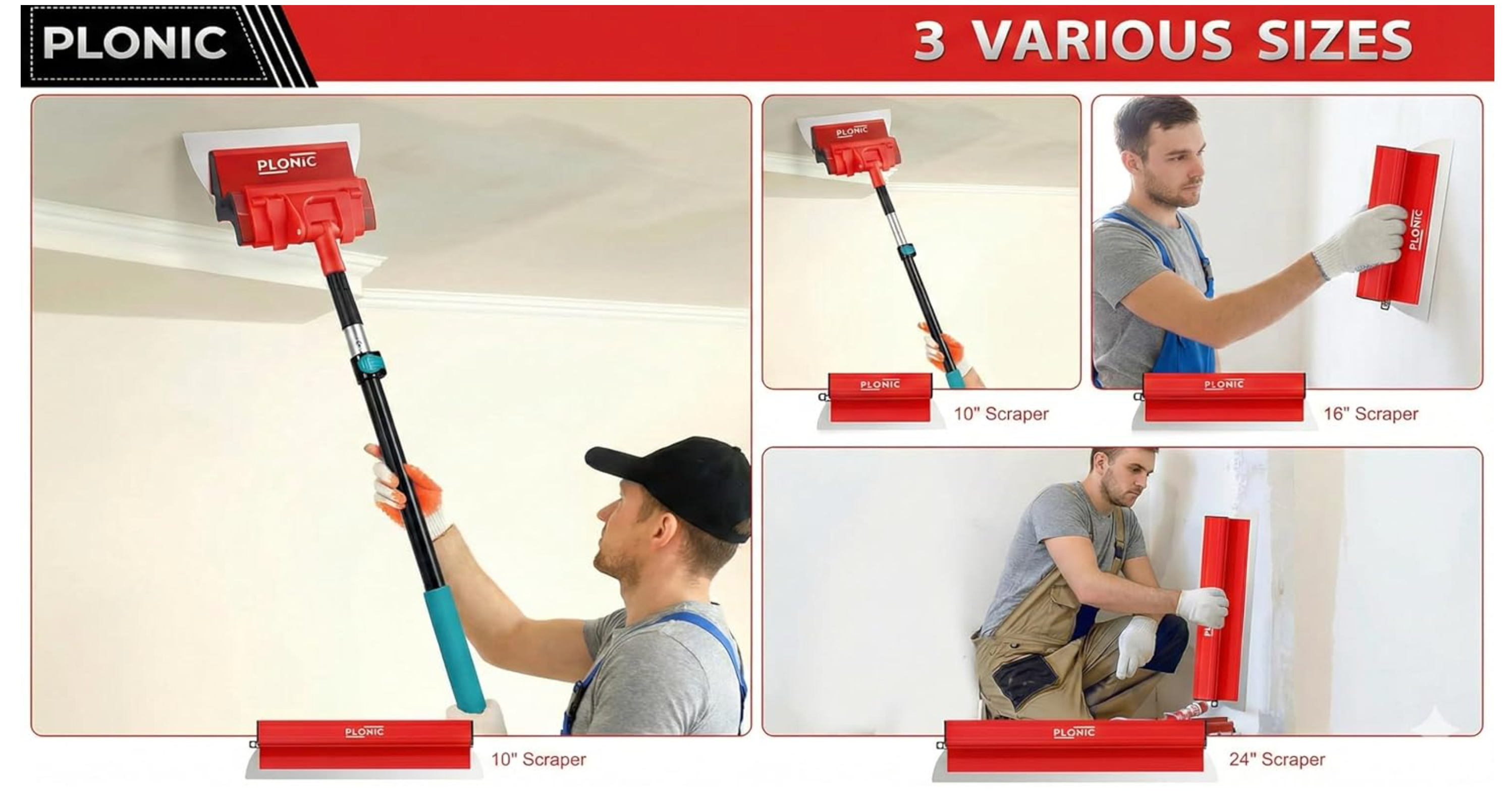 PLONIC

3 VARIOUS SIZES

PLONIC

PLONIC

PLONIC

PLONIC

10" Scraper

PLONIC

16" Scraper

PLONIC

10" Scraper

PLONIC

24" Scraper